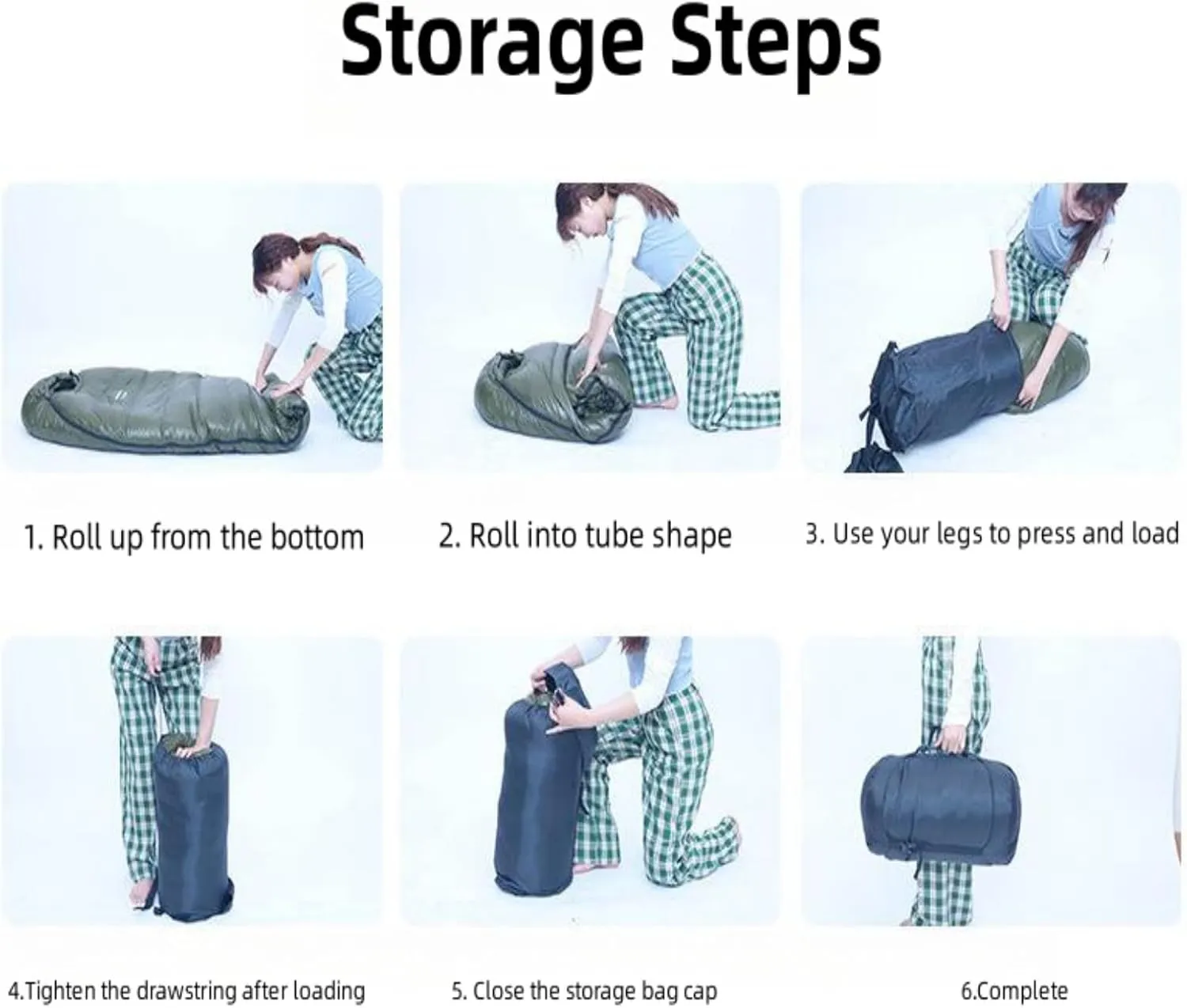 Storage Steps

1. Roll up from the bottom

2. Roll into tube shape

3. Use your legs to press and load

4.Tighten the drawstring after loading

5. Close the storage bag cap

6.Complete