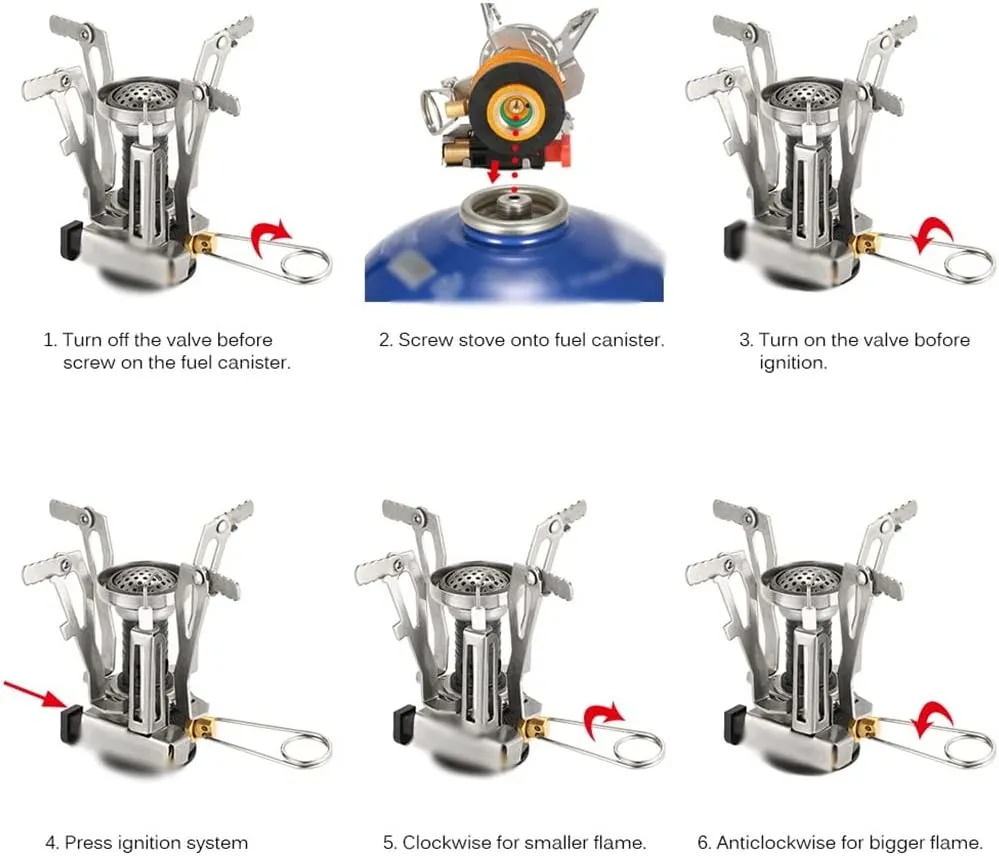 1. Turn off the valve before screw on the fuel canister.

2. Screw stove onto fuel canister.

3. Turn on the valve bofore ignition.

4. Press ignition system

5. Clockwise for smaller flame.

6. Anticlockwise for bigger flame.